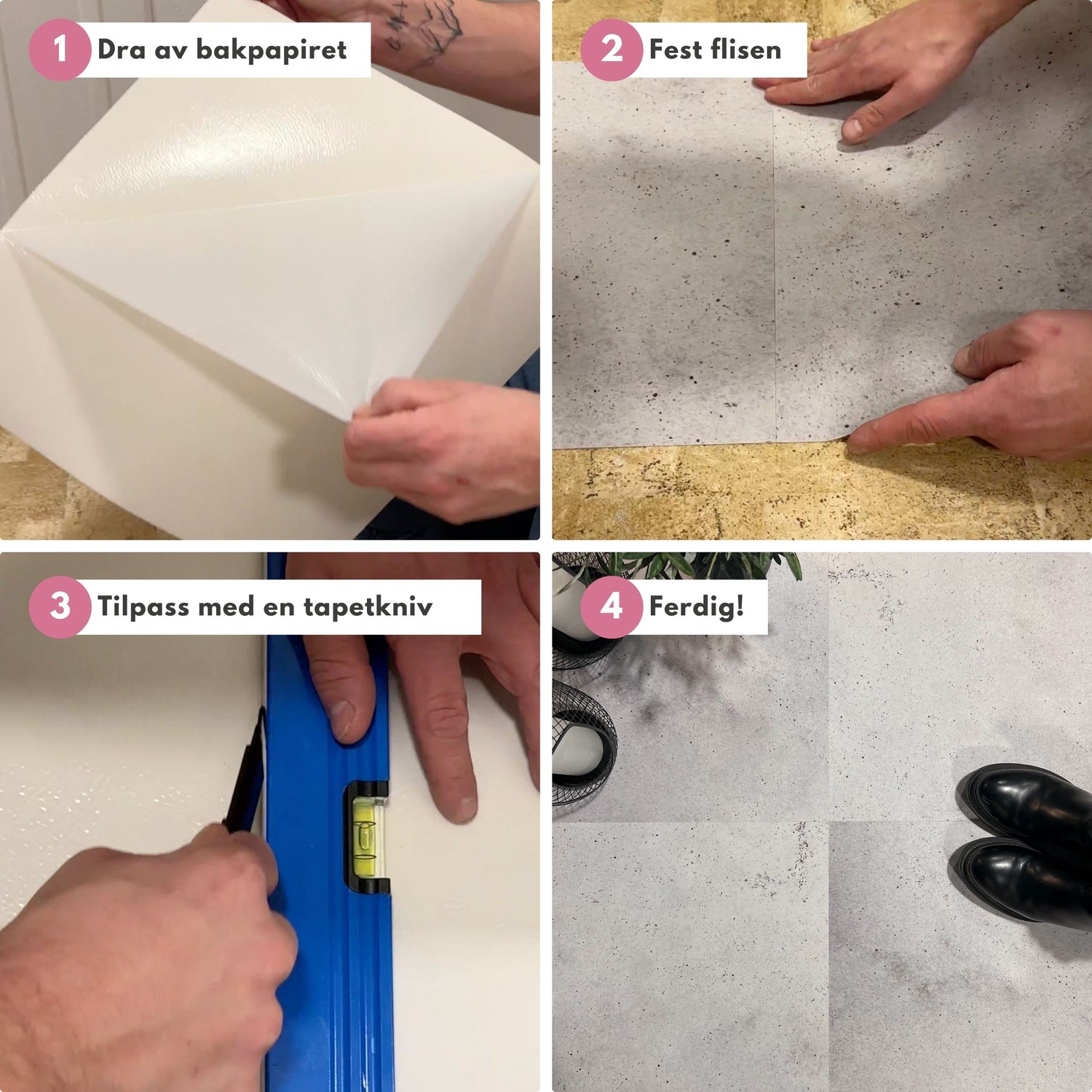 1 Dra av bakpapiret

2 Fest flisen

3 Tilpass med en tapetkniv

4 Ferdig!