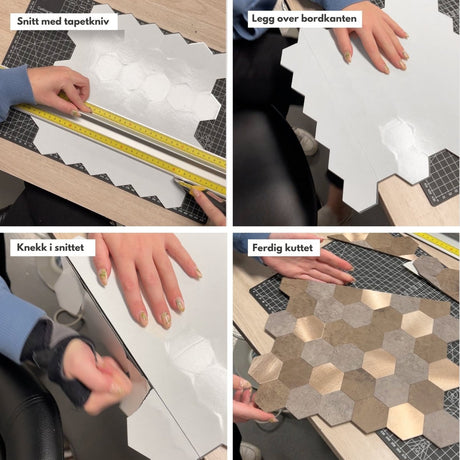 Snitt med tapetkniv

Legg over bordkanten

Knekk i snittet

Ferdig kuttet