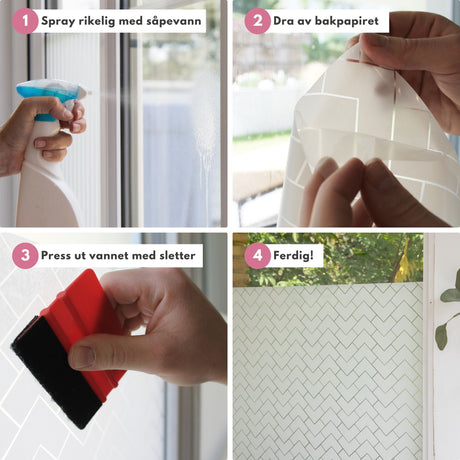 1 Spray rikelig med såpevann

2 Dra av bakpapiret

3 Press ut vannet med sletter

4 Ferdig!