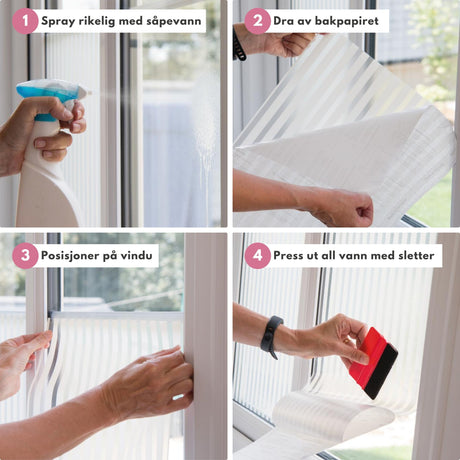 1 Spray rikelig med såpevann

2 Dra av bakpapiret

3 Posisjoner på vindu

4 Press ut all vann med sletter