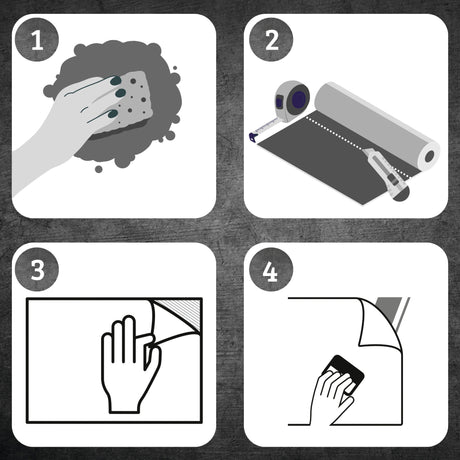 1

2

3

4