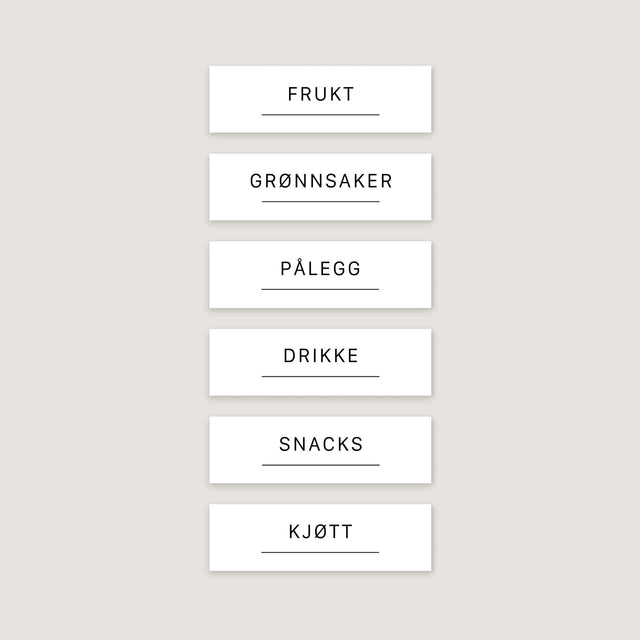 FRUKT

GRØNNSAKER

PÅLEGG

DRIKKE

SNACKS

KJØTT