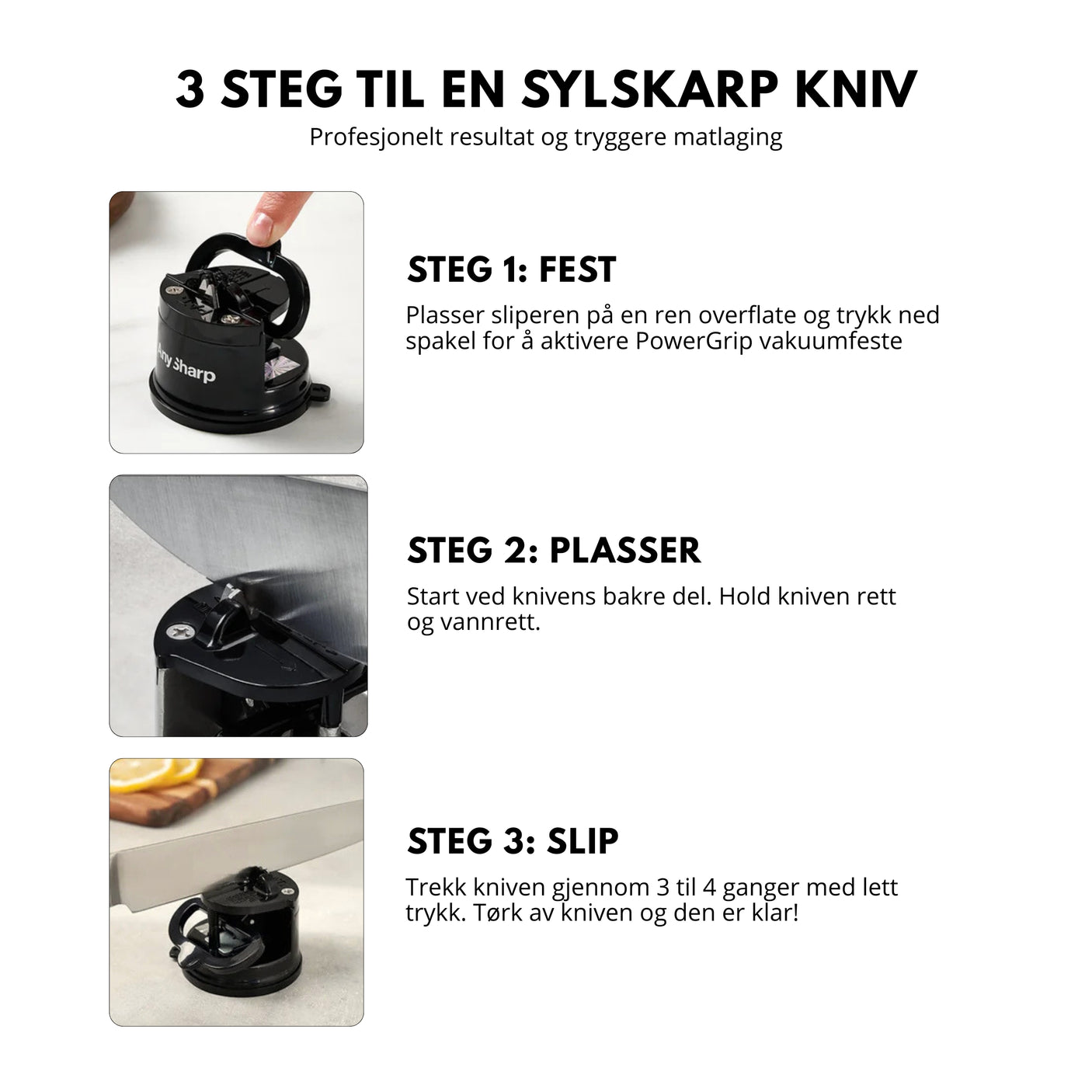 3 STEG TIL EN SYLSKARP KNIV

Profesjonelt resultat og tryggere matlaging

AnySharp

STEG 1: FEST

Plasser sliperen på en ren overflate og trykk ned spakel for å aktivere PowerGrip vakuumfeste

STEG 2: PLASSER

Start ved knivens bakre del. Hold kniven rett og vannrett.

STEG 3: SLIP

Trekk kniven gjennom 3 til 4 ganger med lett trykk. Tørk av kniven og den er klar!