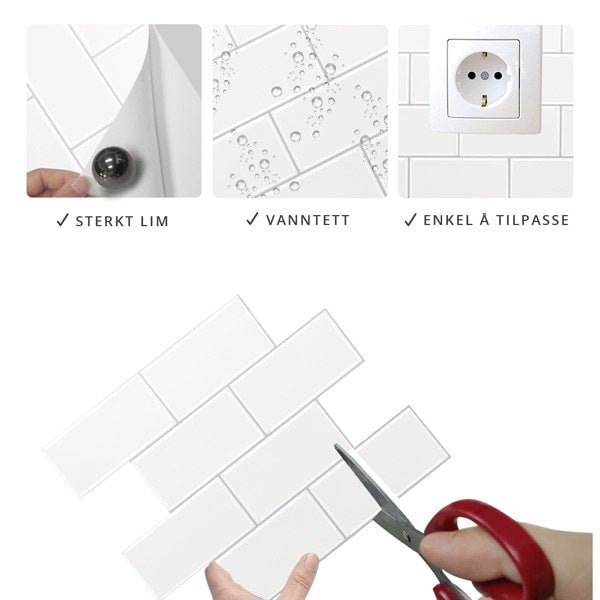 ✓ STERKT LIM

✓ VANNTETT

✓ ENKEL Å TILPASSE